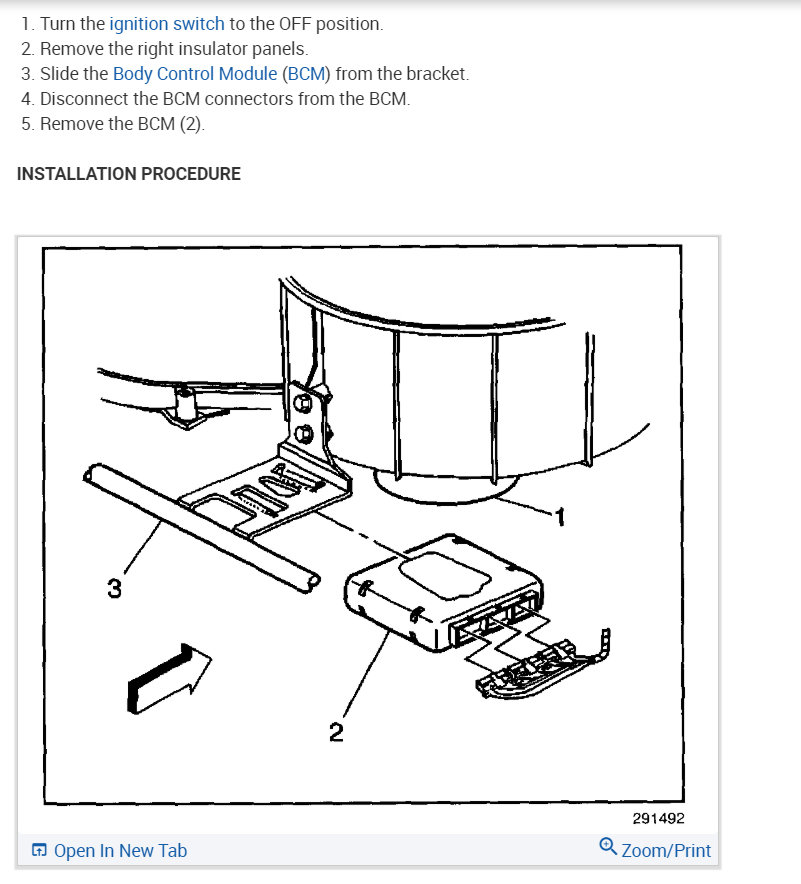 1. Turn the ignition switch to the OFF position.
2. Remove the right insulator panels.
3. Slide the Body Control Module (BCM) from the bracket.
4. Disconnect the BCM connectors from the BCM.
5. Remove the BCM (2).

INSTALLATION PROCEDURE

1

3

2

291492

Open In New Tab

Zoom/Print