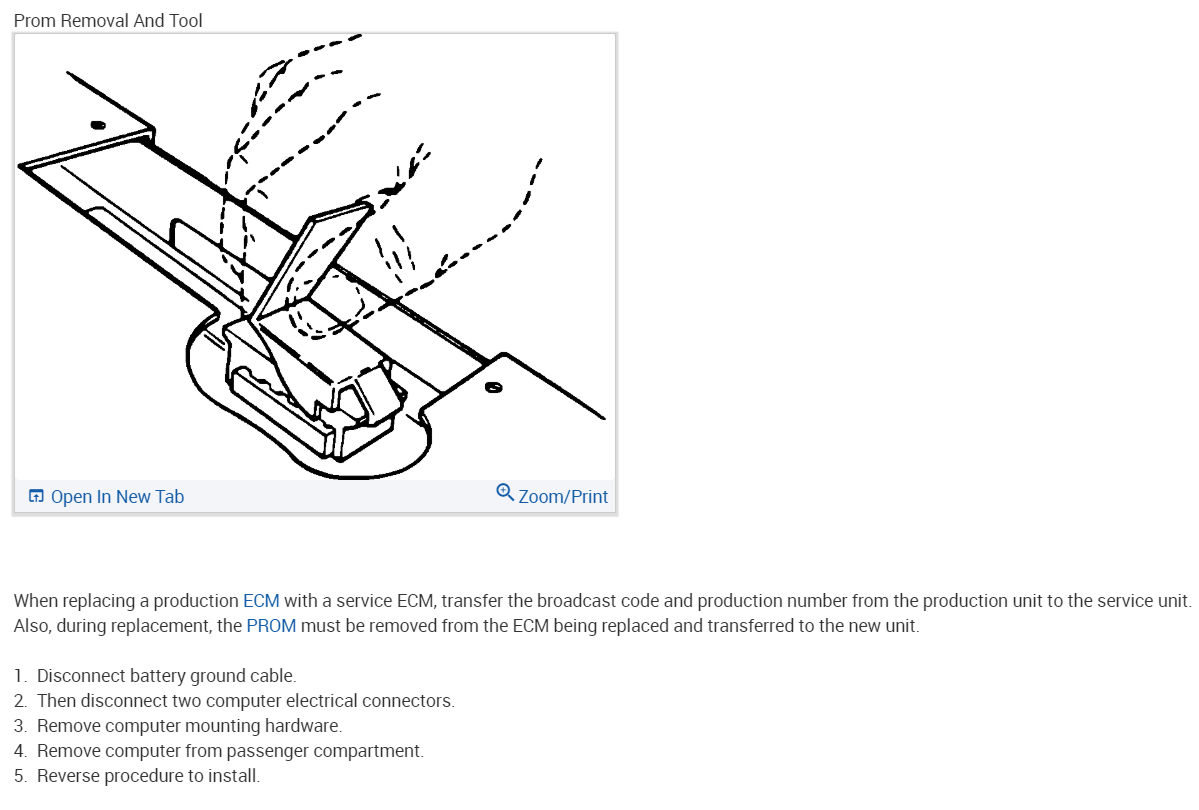 Prom Removal And Tool

Open In New Tab

Zoom/Print

When replacing a production ECM with a service ECM, transfer the broadcast code and production number from the production unit to the service unit. Also, during replacement, the PROM must be removed from the ECM being replaced and transferred to the new unit.

1. Disconnect battery ground cable.
2. Then disconnect two computer electrical connectors.
3. Remove computer mounting hardware.
4. Remove computer from passenger compartment.
5. Reverse procedure to install.