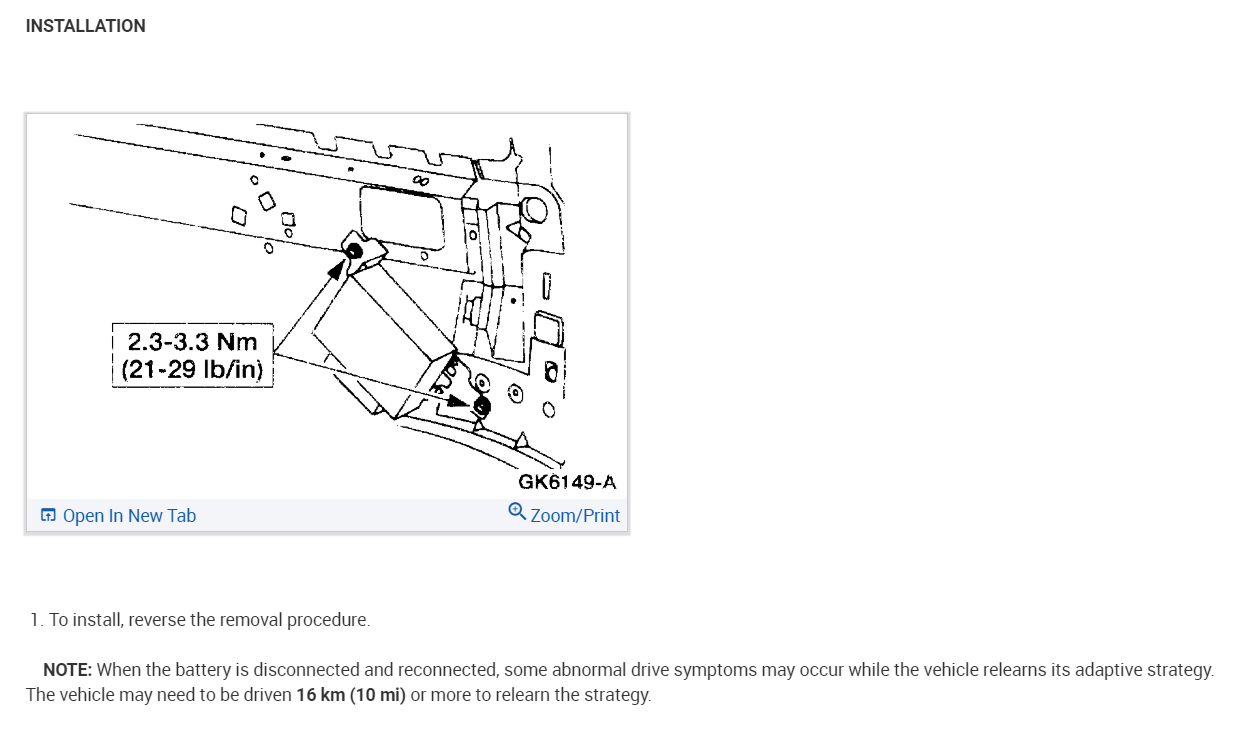 INSTALLATION

2.3-3.3 Nm
(21-29 lb/in)

GK6149-A

Open In New Tab

Zoom/Print

1. To install, reverse the removal procedure.

NOTE: When the battery is disconnected and reconnected, some abnormal drive symptoms may occur while the vehicle relearns its adaptive strategy. The vehicle may need to be driven 16 km (10 mi) or more to relearn the strategy.