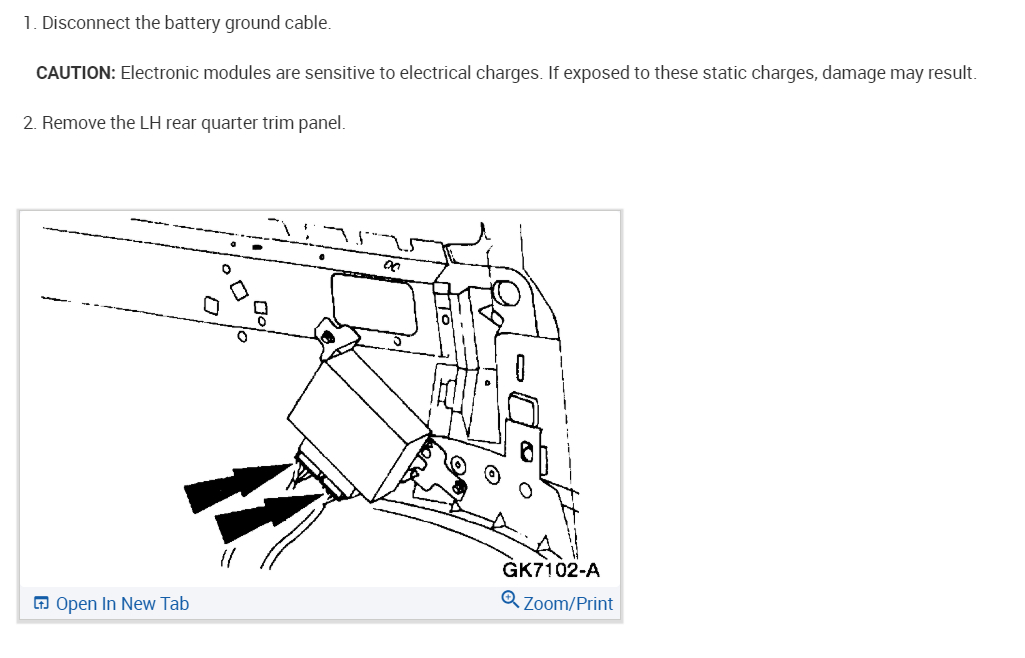 1. Disconnect the battery ground cable.

CAUTION: Electronic modules are sensitive to electrical charges. If exposed to these static charges, damage may result.

2. Remove the LH rear quarter trim panel.

GK7102-A

Open In New Tab

Zoom/Print