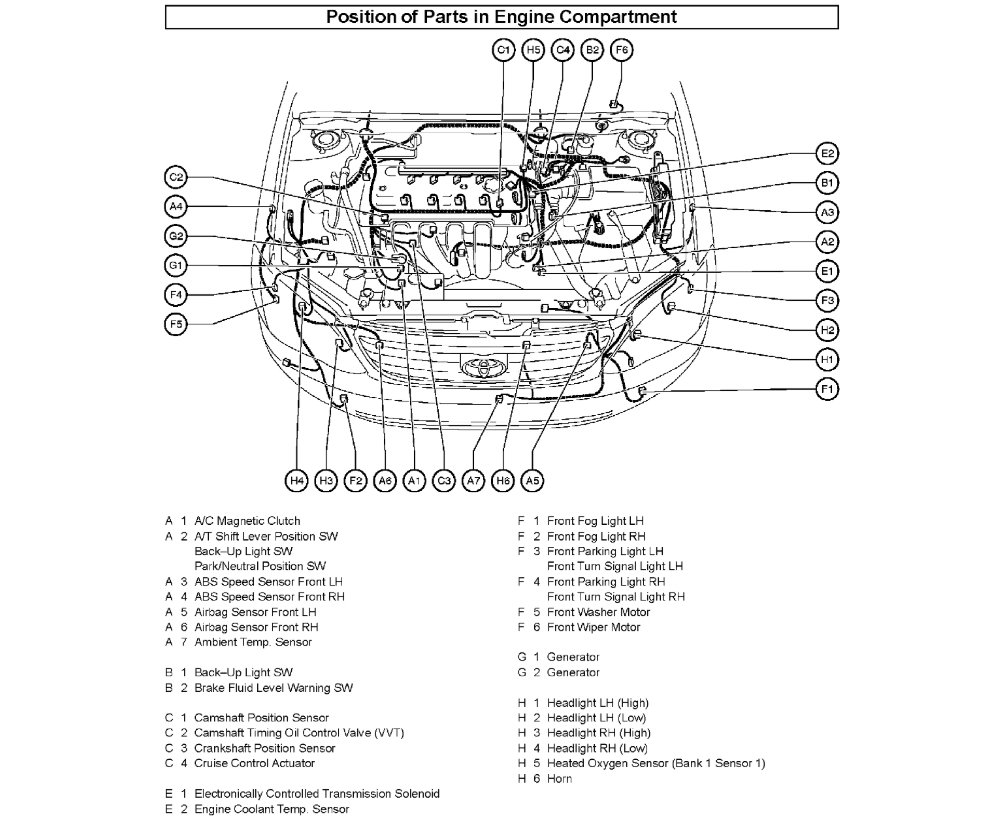 Position of Parts in Engine Compartment

C1 H5 C4 B2 F6

C2
A4
G2
G1
F4
F5

E2
B1
A3
A2
E1
F3
H2
H1
F1

H4 H3 F2 A6 A1 C3 A7 H6 A5

A 1 A/C Magnetic Clutch
A 2 A/T Shift Lever Position SW
Back–Up Light SW
Park/Neutral Position SW
A 3 ABS Speed Sensor Front LH
A 4 ABS Speed Sensor Front RH
A 5 Airbag Sensor Front LH
A 6 Airbag Sensor Front RH
A 7 Ambient Temp. Sensor

B 1 Back–Up Light SW
B 2 Brake Fluid Level Warning SW

C 1 Camshaft Position Sensor
C 2 Camshaft Timing Oil Control Valve (VVT)
C 3 Crankshaft Position Sensor
C 4 Cruise Control Actuator

E 1 Electronically Controlled Transmission Solenoid
E 2 Engine Coolant Temp. Sensor

F 1 Front Fog Light LH
F 2 Front Fog Light RH
F 3 Front Parking Light LH
Front Turn Signal Light LH
F 4 Front Parking Light RH
Front Turn Signal Light RH
F 5 Front Washer Motor
F 6 Front Wiper Motor

G 1 Generator
G 2 Generator

H 1 Headlight LH (High)
H 2 Headlight LH (Low)
H 3 Headlight RH (High)
H 4 Headlight RH (Low)
H 5 Heated Oxygen Sensor (Bank 1 Sensor 1)
H 6 Horn