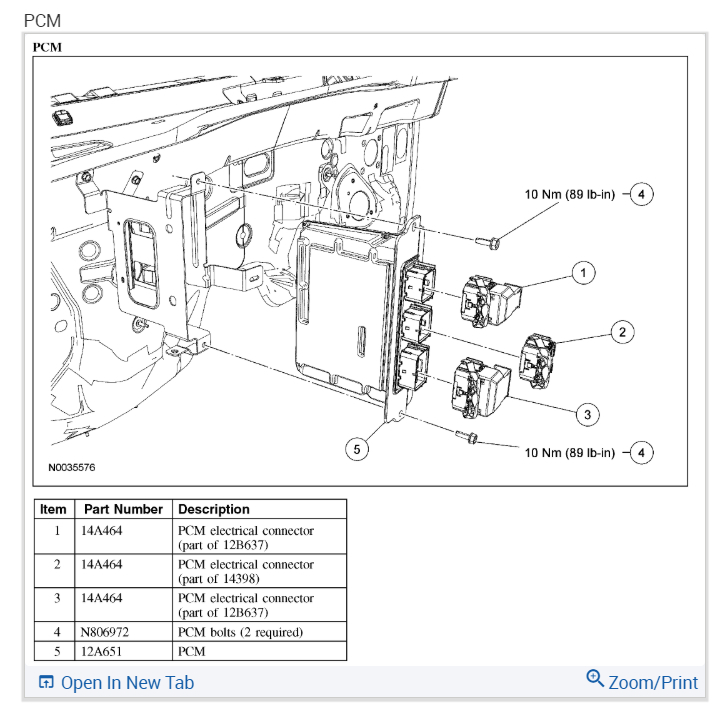 PCM

PCM

10 Nm (89 lb-in) 4

1

2

3

5

10 Nm (89 lb-in) 4

N0035576

| Item | Part Number | Description |
|---|---|---|
| 1 | 14A464 | PCM electrical connector (part of 12B637) |
| 2 | 14A464 | PCM electrical connector (part of 14398) |
| 3 | 14A464 | PCM electrical connector (part of 12B637) |
| 4 | N806972 | PCM bolts (2 required) |
| 5 | 12A651 | PCM |

Open In New Tab

Zoom/Print