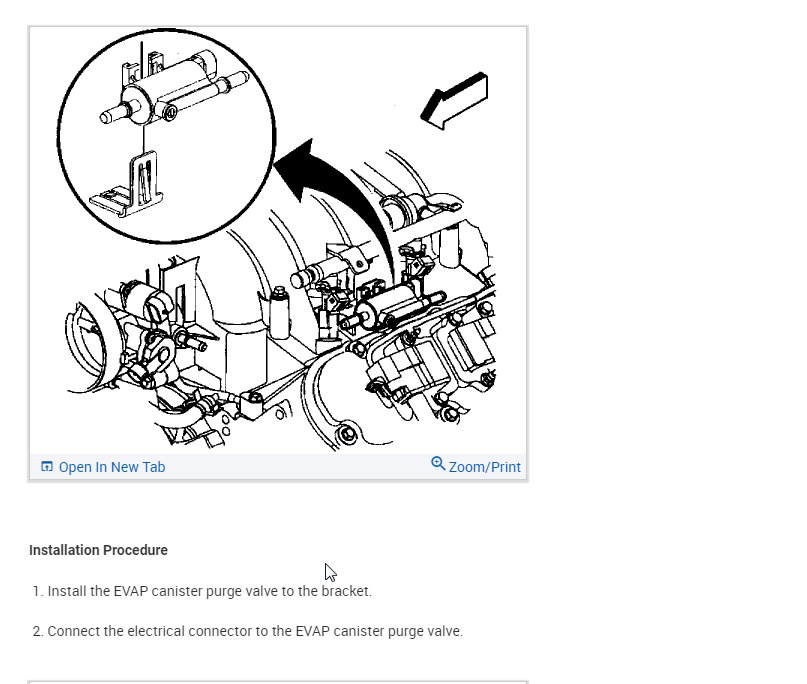 Open In New Tab
Zoom/Print

Installation Procedure

1. Install the EVAP canister purge valve to the bracket.

2. Connect the electrical connector to the EVAP canister purge valve.