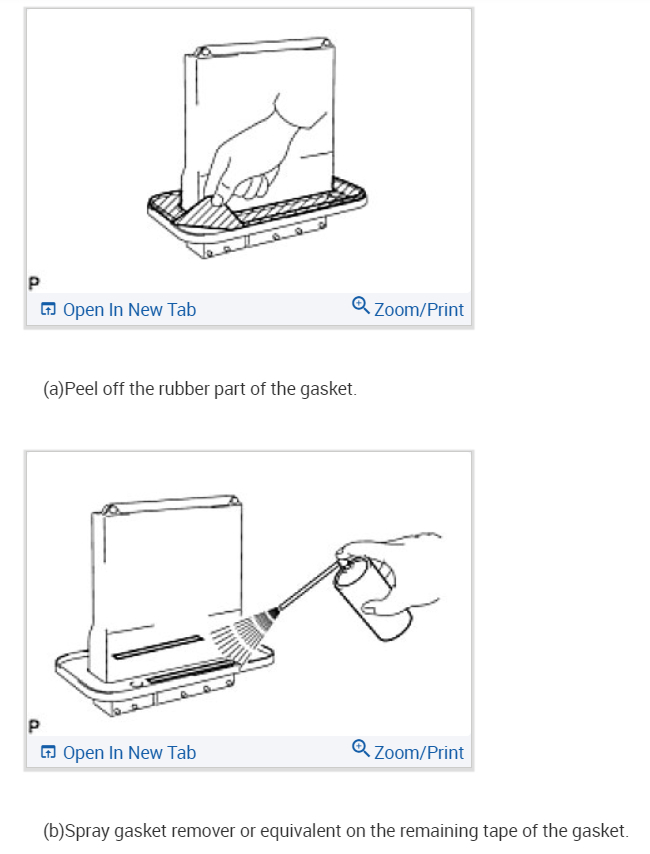 P

Open In New Tab

Zoom/Print

(a)Peel off the rubber part of the gasket.

P

Open In New Tab

Zoom/Print

(b)Spray gasket remover or equivalent on the remaining tape of the gasket.