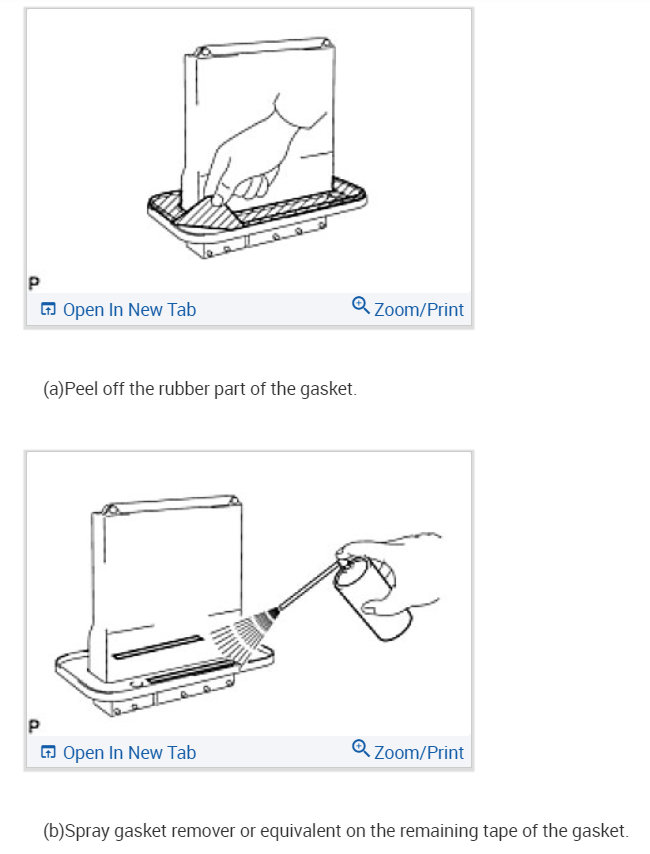 P

Open In New Tab

Zoom/Print

(a)Peel off the rubber part of the gasket.

P

Open In New Tab

Zoom/Print

(b)Spray gasket remover or equivalent on the remaining tape of the gasket.