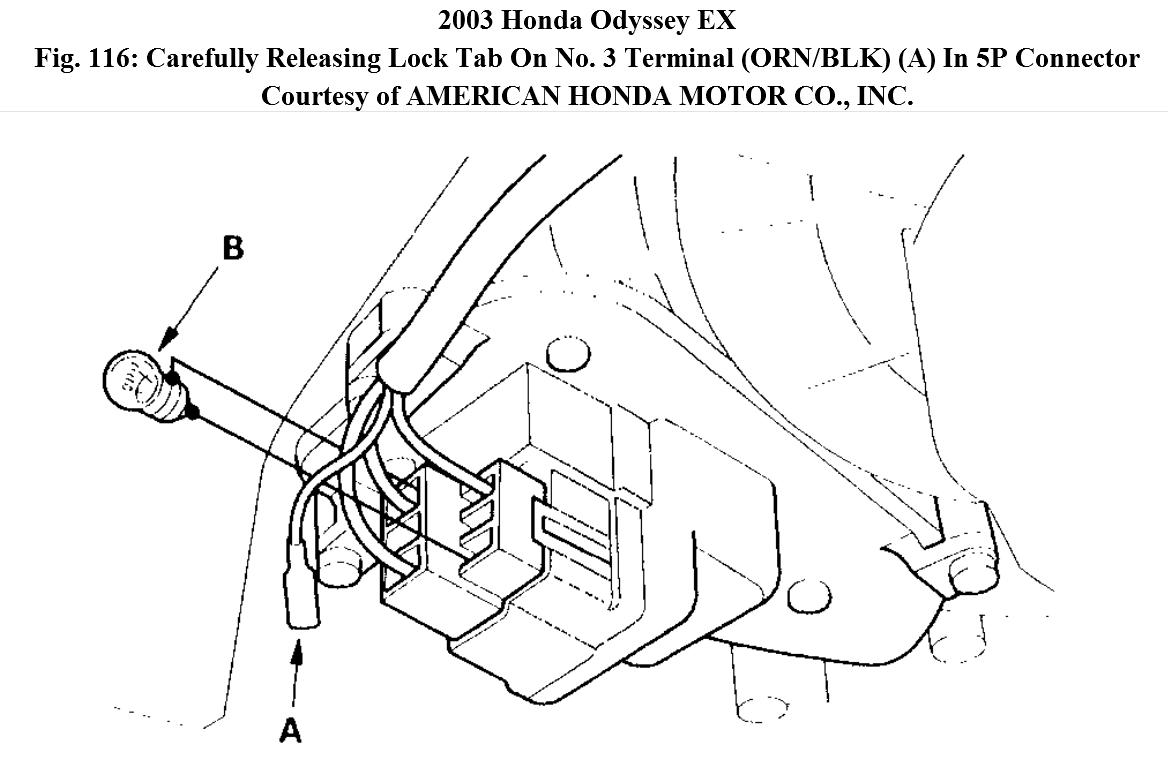 2003 Honda Odyssey EX
Fig. 116: Carefully Releasing Lock Tab On No. 3 Terminal (ORN/BLK) (A) In 5P Connector
Courtesy of AMERICAN HONDA MOTOR CO., INC.

B

A