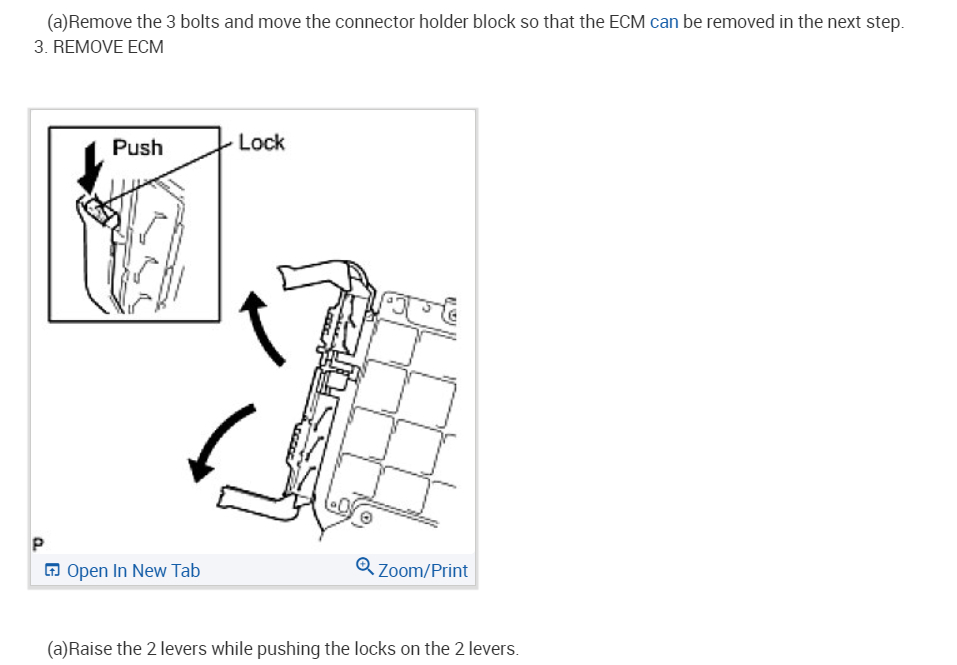 (a)Remove the 3 bolts and move the connector holder block so that the ECM can be removed in the next step.

3. REMOVE ECM

Push

Lock

P

Open In New Tab

Zoom/Print

(a)Raise the 2 levers while pushing the locks on the 2 levers.