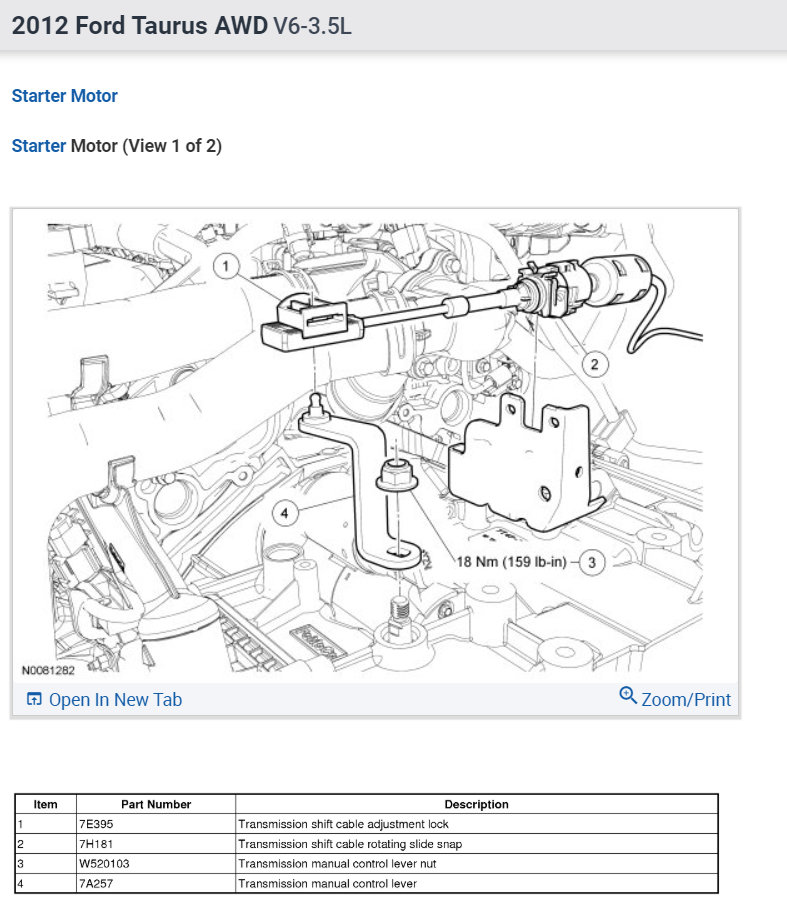 2012 Ford Taurus AWD V6-3.5L

Starter Motor

Starter Motor (View 1 of 2)

1

2

4

18 Nm (159 lb-in) 3

N0081282

Open In New Tab

Zoom/Print

| Item | Part Number | Description |
|---|---|---|
| 1 | 7E395 | Transmission shift cable adjustment lock |
| 2 | 7H181 | Transmission shift cable rotating slide snap |
| 3 | W520103 | Transmission manual control lever nut |
| 4 | 7A257 | Transmission manual control lever |