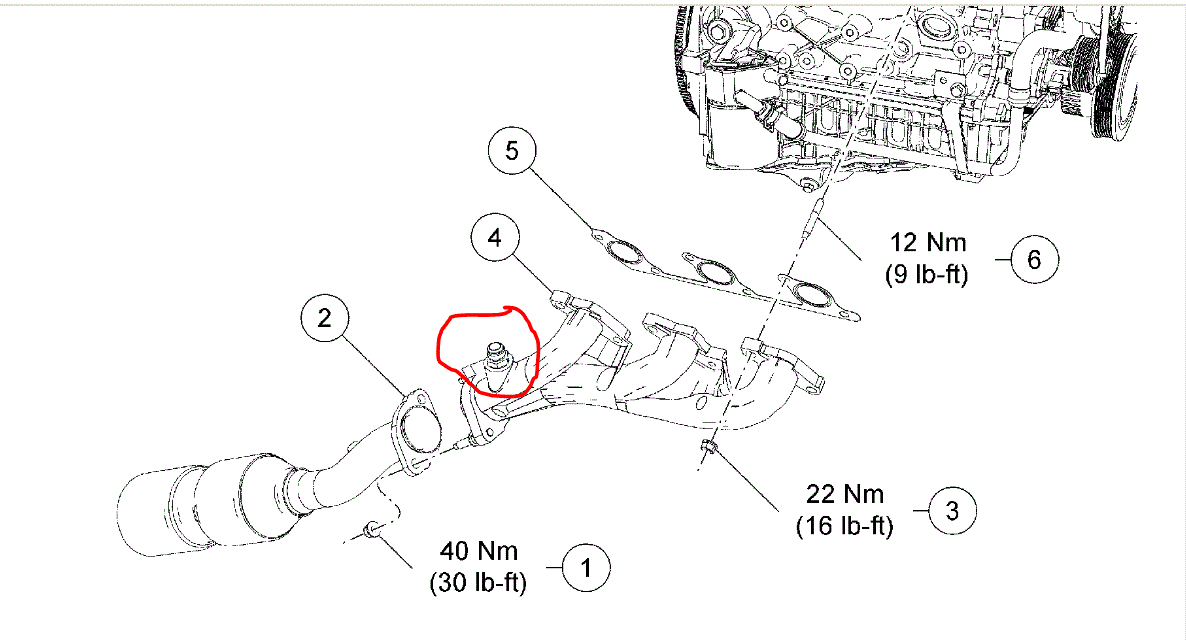 5

4

12 Nm
(9 lb-ft) 6

2

22 Nm
(16 lb-ft) 3

40 Nm
(30 lb-ft) 1