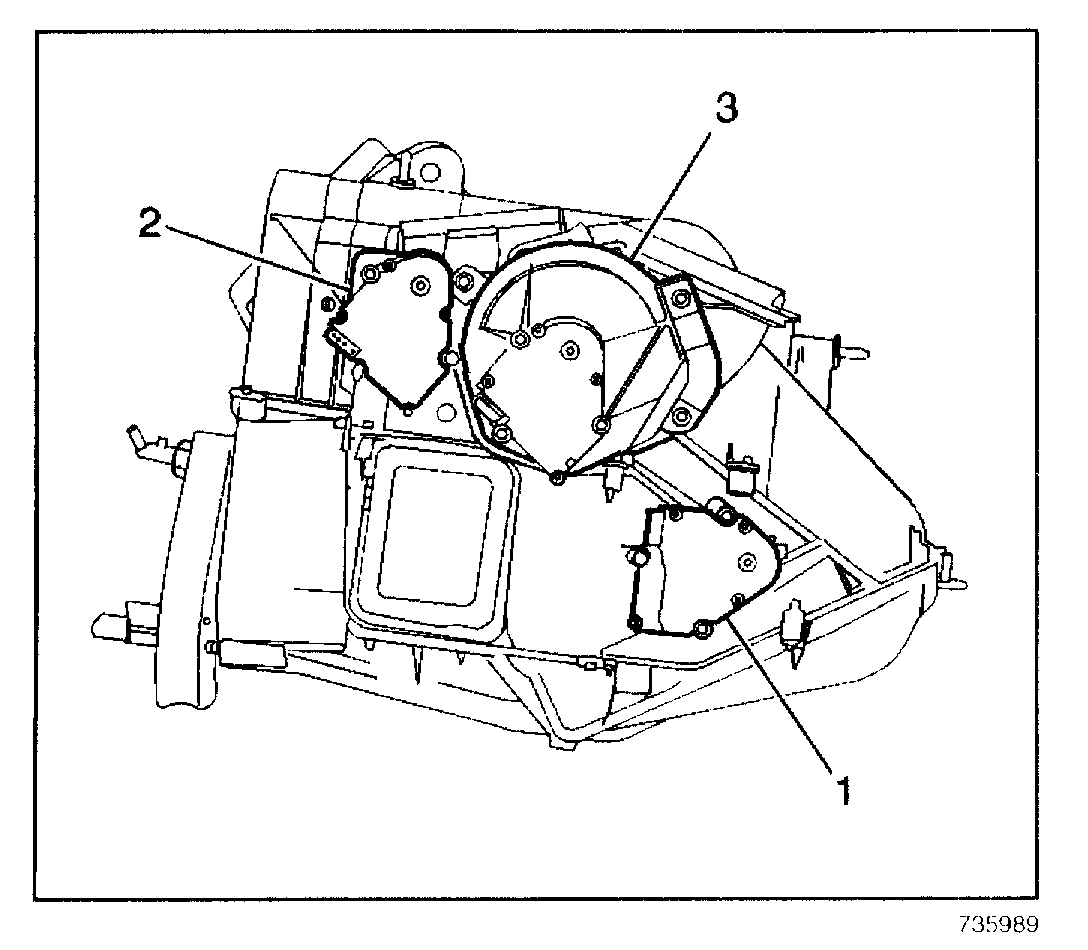 3
2
1
735989