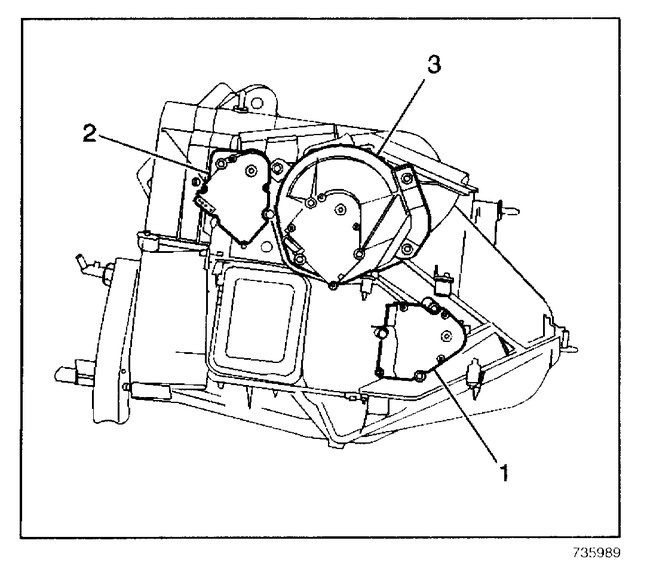 3
2
1
735989