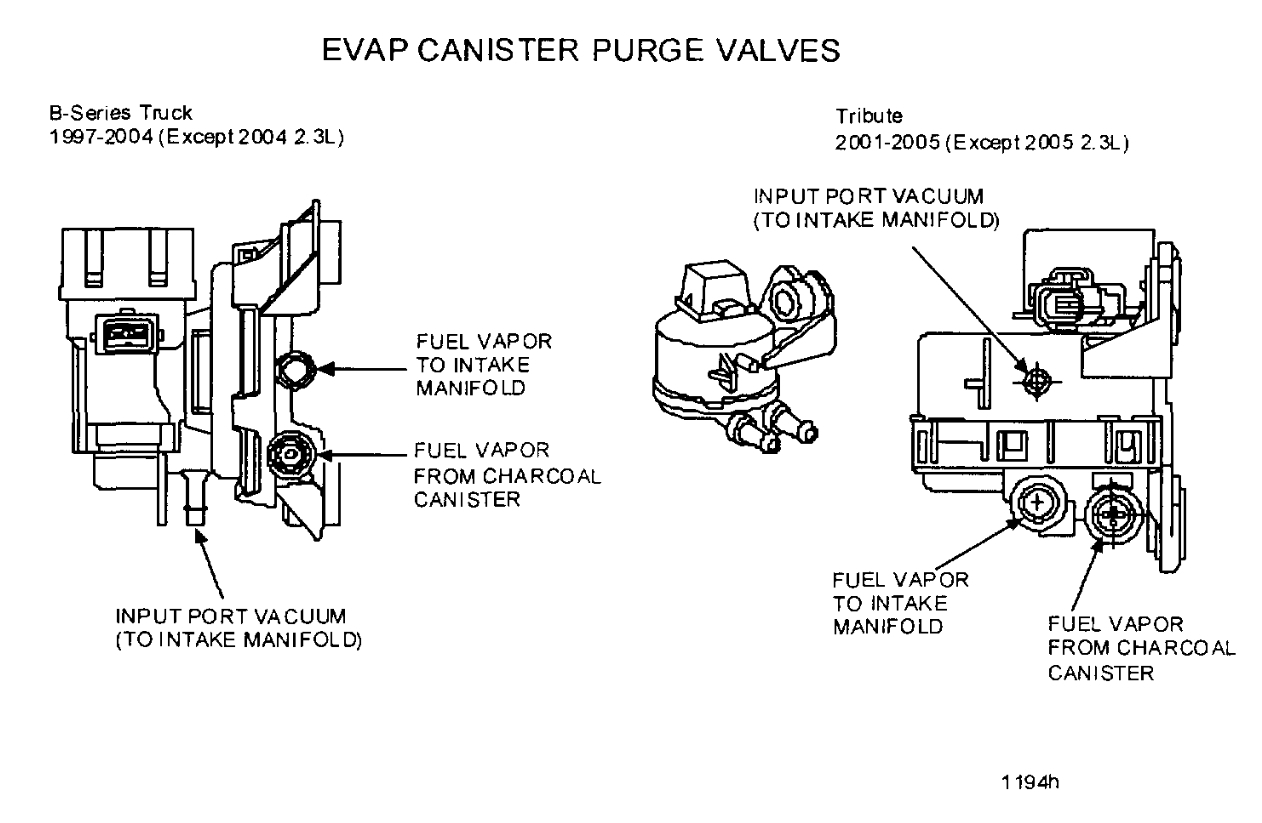 EVAP CANISTER PURGE VALVES

B-Series Truck
1997-2004 (Except 2004 2.3L)

FUEL VAPOR TO INTAKE MANIFOLD

FUEL VAPOR FROM CHARCOAL CANISTER

INPUT PORT VACUUM (TO INTAKE MANIFOLD)

Tribute
2001-2005 (Except 2005 2.3L)

INPUT PORT VACUUM (TO INTAKE MANIFOLD)

FUEL VAPOR TO INTAKE MANIFOLD

FUEL VAPOR FROM CHARCOAL CANISTER

1194h