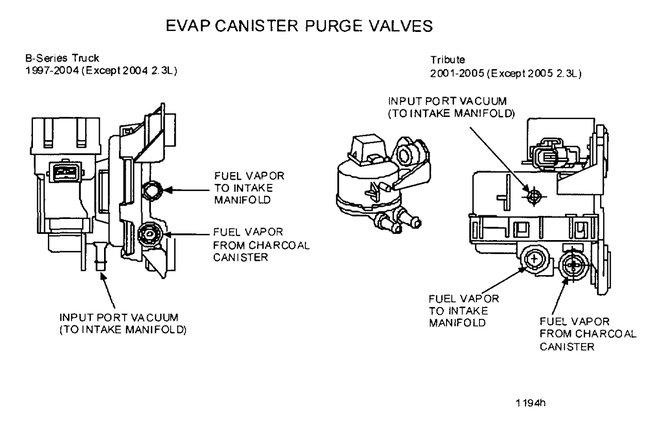 EVAP CANISTER PURGE VALVES

B-Series Truck
1997-2004 (Except 2004 2.3L)

FUEL VAPOR TO INTAKE MANIFOLD

FUEL VAPOR FROM CHARCOAL CANISTER

INPUT PORT VACUUM (TO INTAKE MANIFOLD)

Tribute
2001-2005 (Except 2005 2.3L)

INPUT PORT VACUUM (TO INTAKE MANIFOLD)

FUEL VAPOR TO INTAKE MANIFOLD

FUEL VAPOR FROM CHARCOAL CANISTER

1194h