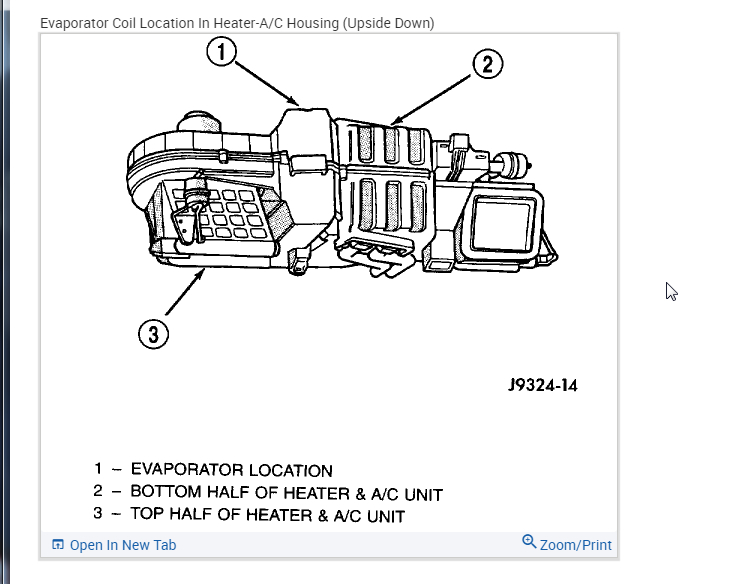 Evaporator Coil Location In Heater-A/C Housing (Upside Down)

1

2

3

J9324-14

1 – EVAPORATOR LOCATION
2 – BOTTOM HALF OF HEATER & A/C UNIT
3 – TOP HALF OF HEATER & A/C UNIT

Open In New Tab

Zoom/Print