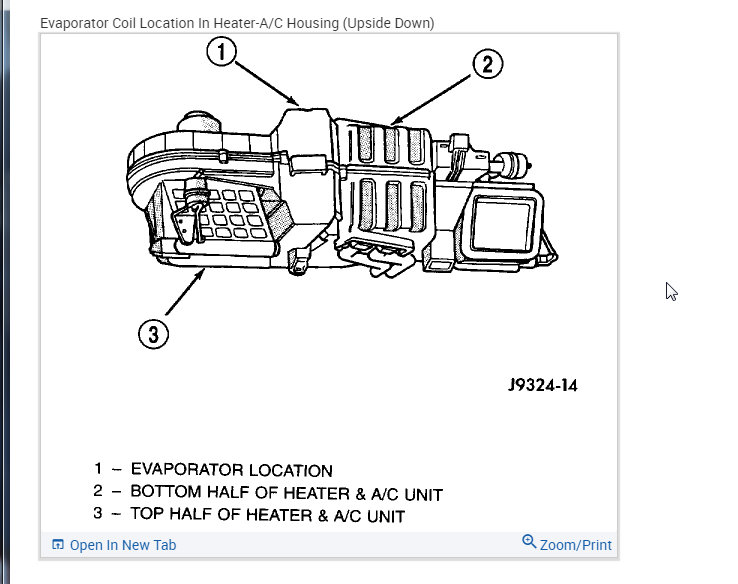 Evaporator Coil Location In Heater-A/C Housing (Upside Down)

1

2

3

J9324-14

1 – EVAPORATOR LOCATION
2 – BOTTOM HALF OF HEATER & A/C UNIT
3 – TOP HALF OF HEATER & A/C UNIT

Open In New Tab

Zoom/Print