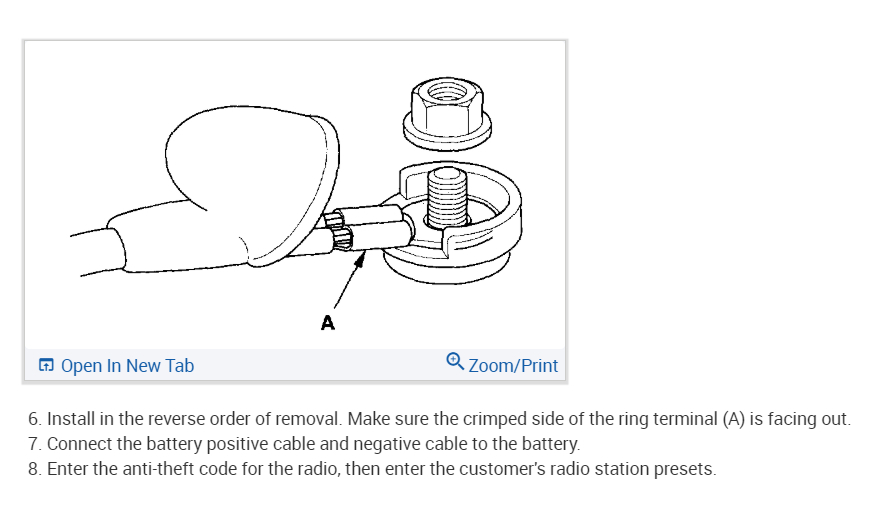 A

Open In New Tab

Zoom/Print

6. Install in the reverse order of removal. Make sure the crimped side of the ring terminal (A) is facing out.
7. Connect the battery positive cable and negative cable to the battery.
8. Enter the anti-theft code for the radio, then enter the customer's radio station presets.