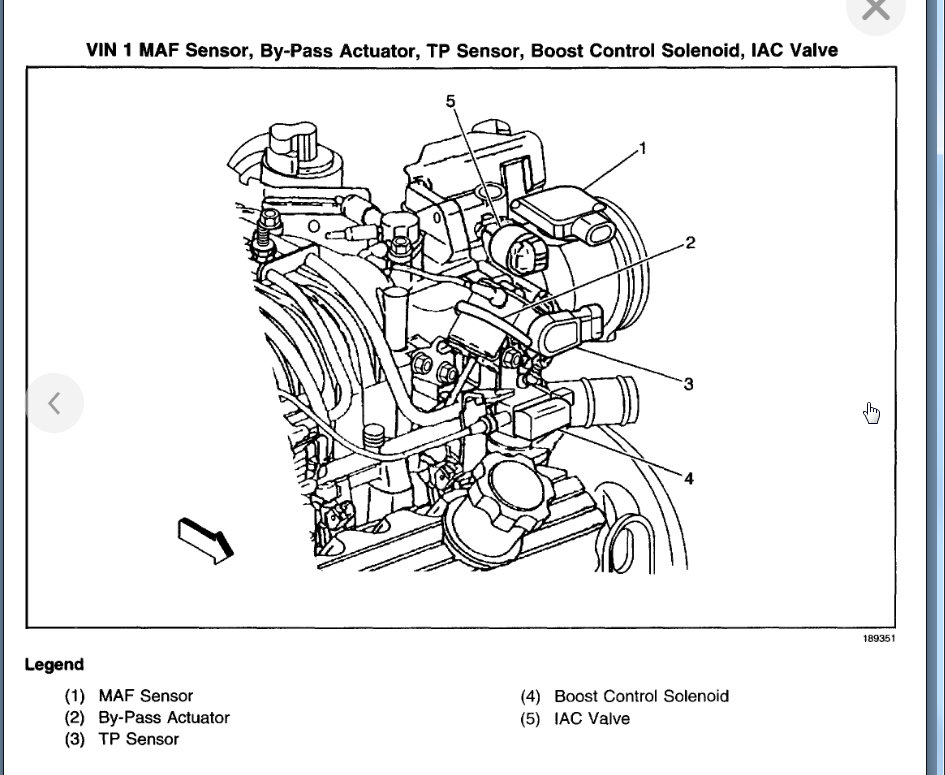 VIN 1 MAF Sensor, By-Pass Actuator, TP Sensor, Boost Control Solenoid, IAC Valve

5
1
2
3
4

189351

Legend

(1) MAF Sensor
(2) By-Pass Actuator
(3) TP Sensor

(4) Boost Control Solenoid
(5) IAC Valve