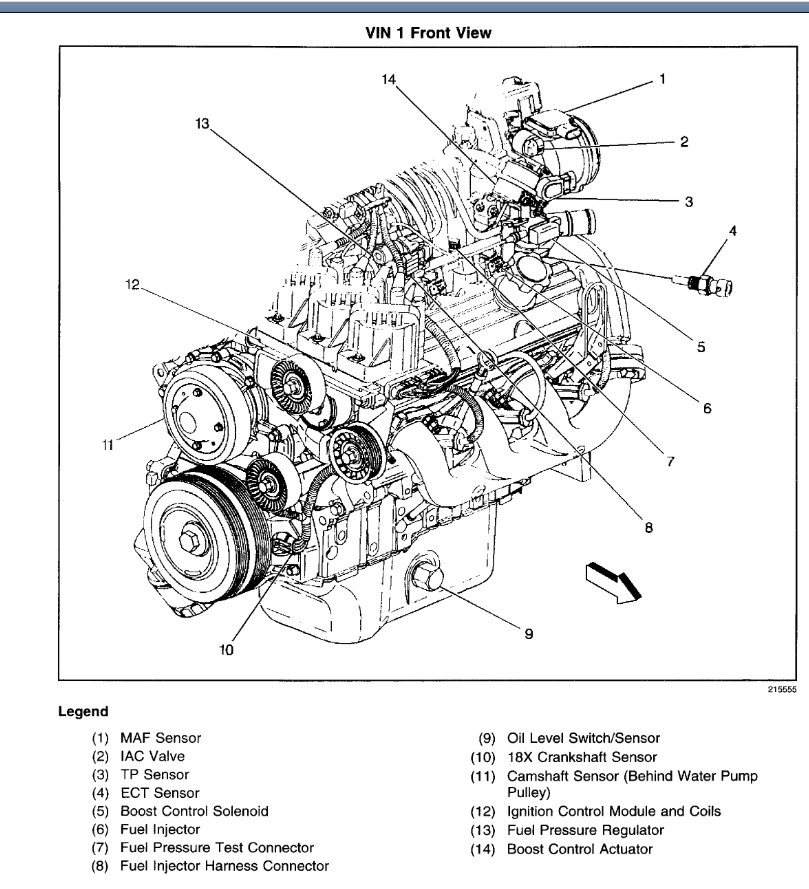 VIN 1 Front View

14
1
13
2
3
4
12
5
6
11
7
8
9
10

215555

Legend

(1) MAF Sensor
(2) IAC Valve
(3) TP Sensor
(4) ECT Sensor
(5) Boost Control Solenoid
(6) Fuel Injector
(7) Fuel Pressure Test Connector
(8) Fuel Injector Harness Connector

(9) Oil Level Switch/Sensor
(10) 18X Crankshaft Sensor
(11) Camshaft Sensor (Behind Water Pump Pulley)
(12) Ignition Control Module and Coils
(13) Fuel Pressure Regulator
(14) Boost Control Actuator