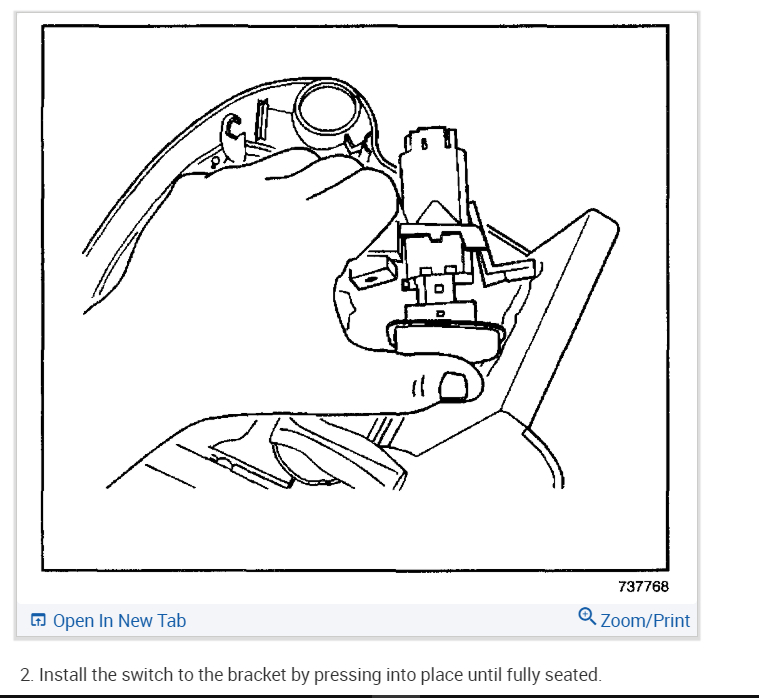 737768

Open In New Tab

Zoom/Print

2. Install the switch to the bracket by pressing into place until fully seated.