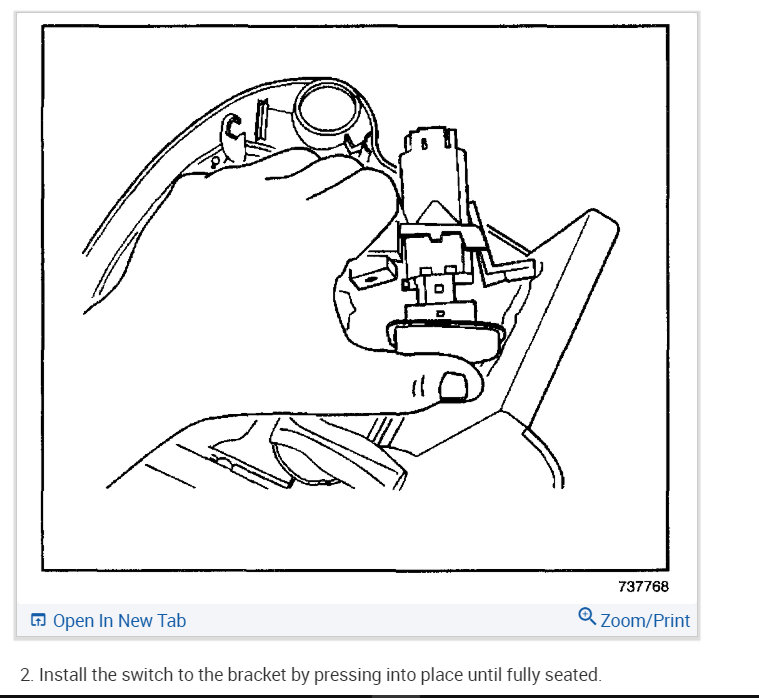 737768

Open In New Tab

Zoom/Print

2. Install the switch to the bracket by pressing into place until fully seated.