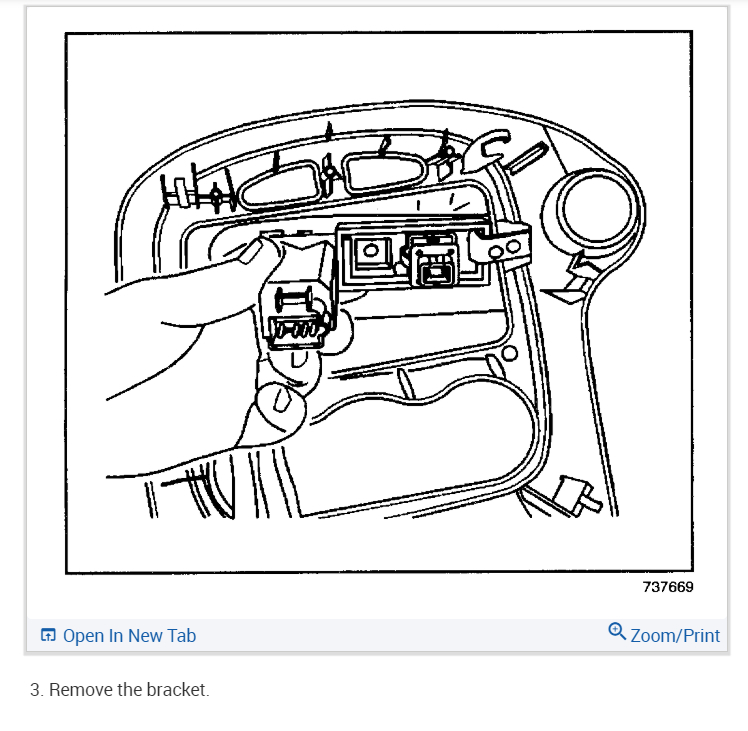 737669

Open In New Tab

Zoom/Print

3. Remove the bracket.