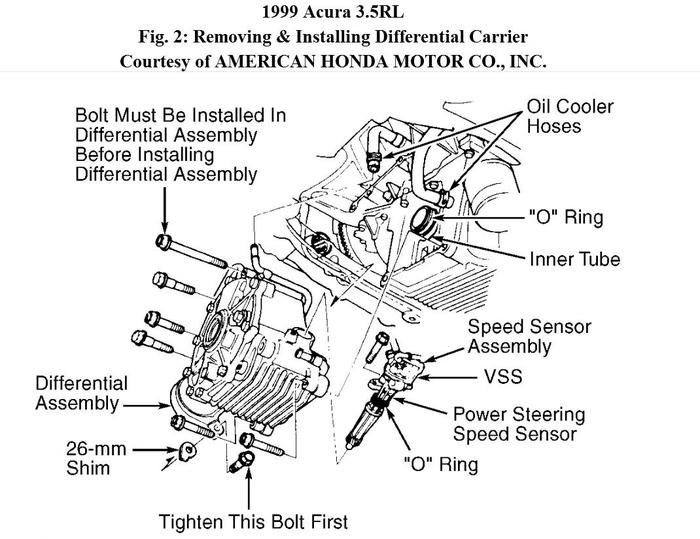 1999 Acura 3.5RL
Fig. 2: Removing & Installing Differential Carrier
Courtesy of AMERICAN HONDA MOTOR CO., INC.

Bolt Must Be Installed In Differential Assembly Before Installing Differential Assembly

Oil Cooler Hoses

"O" Ring

Inner Tube

Speed Sensor Assembly

VSS

Power Steering Speed Sensor

"O" Ring

Differential Assembly

26-mm Shim

Tighten This Bolt First