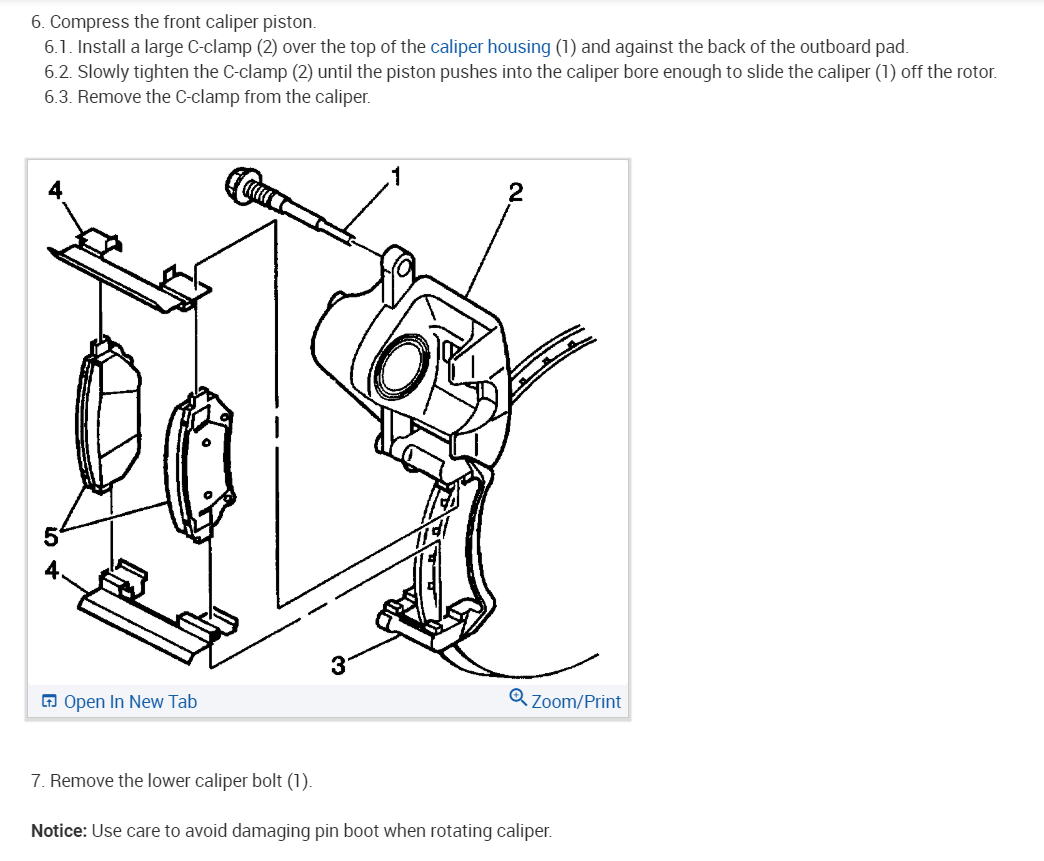 6. Compress the front caliper piston.

6.1. Install a large C-clamp (2) over the top of the caliper housing (1) and against the back of the outboard pad.

6.2. Slowly tighten the C-clamp (2) until the piston pushes into the caliper bore enough to slide the caliper (1) off the rotor.

6.3. Remove the C-clamp from the caliper.

4
1
2
5
4
3

Open In New Tab
Zoom/Print

7. Remove the lower caliper bolt (1).

Notice: Use care to avoid damaging pin boot when rotating caliper.