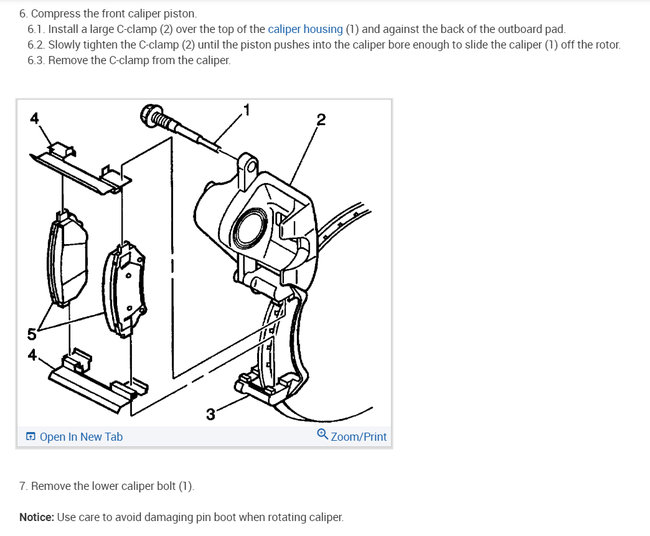 6. Compress the front caliper piston.

6.1. Install a large C-clamp (2) over the top of the caliper housing (1) and against the back of the outboard pad.

6.2. Slowly tighten the C-clamp (2) until the piston pushes into the caliper bore enough to slide the caliper (1) off the rotor.

6.3. Remove the C-clamp from the caliper.

4
1
2
5
4
3

Open In New Tab
Zoom/Print

7. Remove the lower caliper bolt (1).

Notice: Use care to avoid damaging pin boot when rotating caliper.