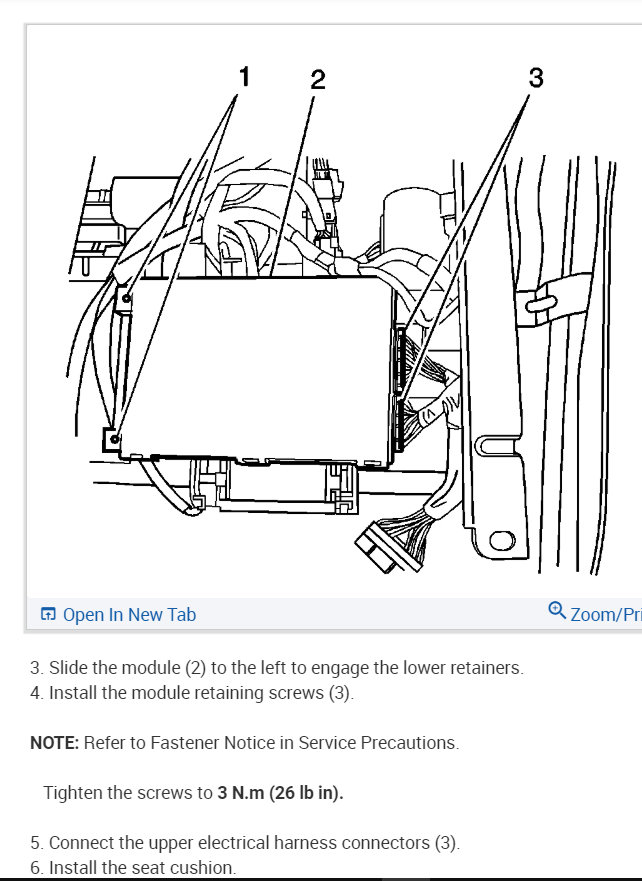 1 2 3

Open In New Tab

Zoom/Pri

3. Slide the module (2) to the left to engage the lower retainers.
4. Install the module retaining screws (3).

NOTE: Refer to Fastener Notice in Service Precautions.

Tighten the screws to 3 N.m (26 lb in).

5. Connect the upper electrical harness connectors (3).
6. Install the seat cushion.