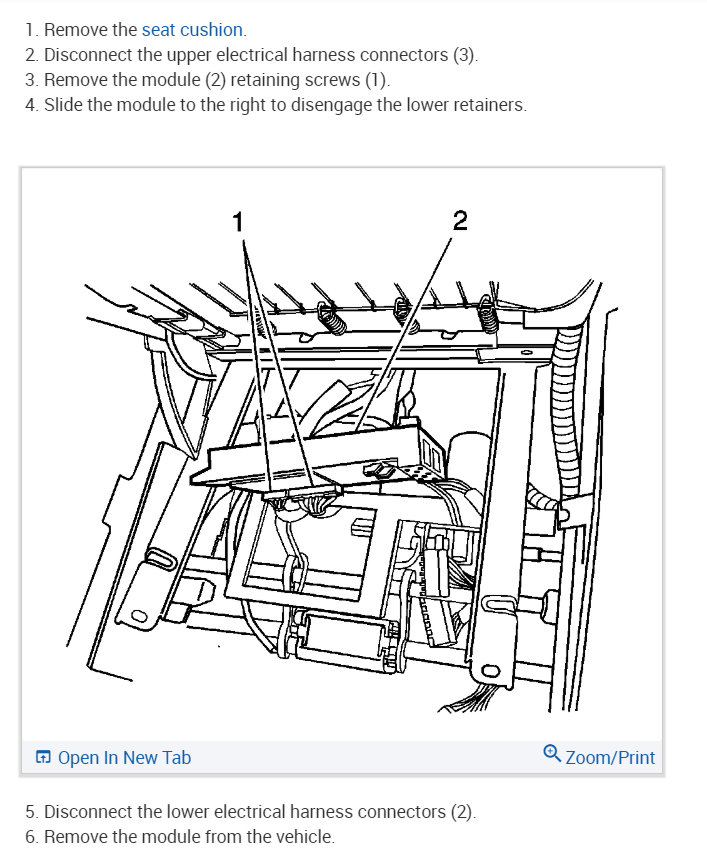 1. Remove the seat cushion.
2. Disconnect the upper electrical harness connectors (3).
3. Remove the module (2) retaining screws (1).
4. Slide the module to the right to disengage the lower retainers.

1

2

Open In New Tab

Zoom/Print

5. Disconnect the lower electrical harness connectors (2).
6. Remove the module from the vehicle.