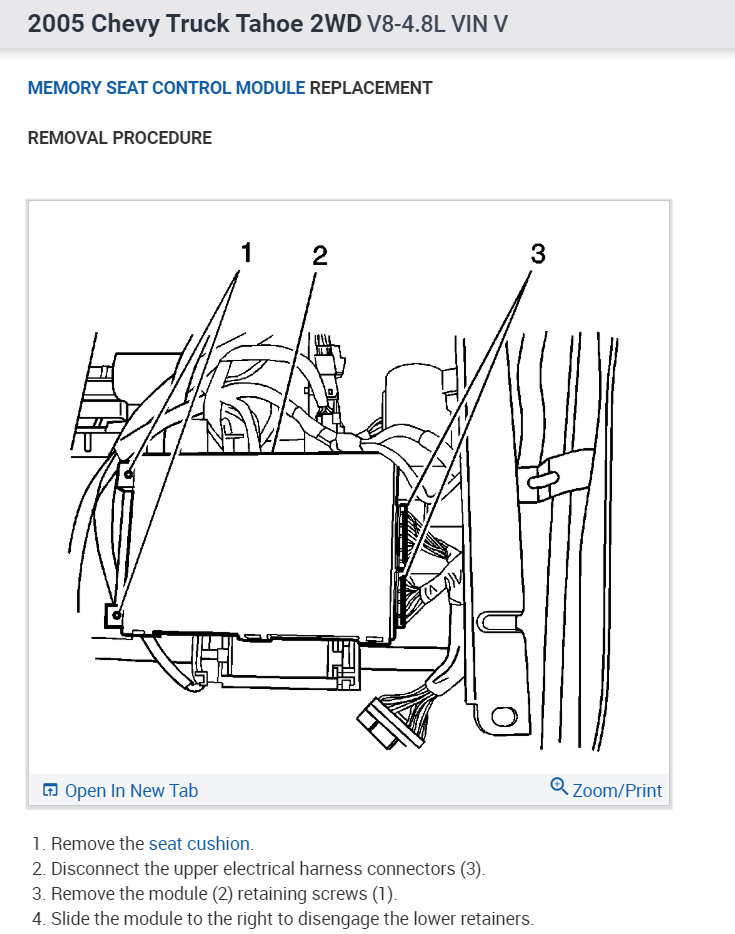 2005 Chevy Truck Tahoe 2WD V8-4.8L VIN V

MEMORY SEAT CONTROL MODULE REPLACEMENT

REMOVAL PROCEDURE

1
2
3

Open In New Tab
Zoom/Print

1. Remove the seat cushion.
2. Disconnect the upper electrical harness connectors (3).
3. Remove the module (2) retaining screws (1).
4. Slide the module to the right to disengage the lower retainers.