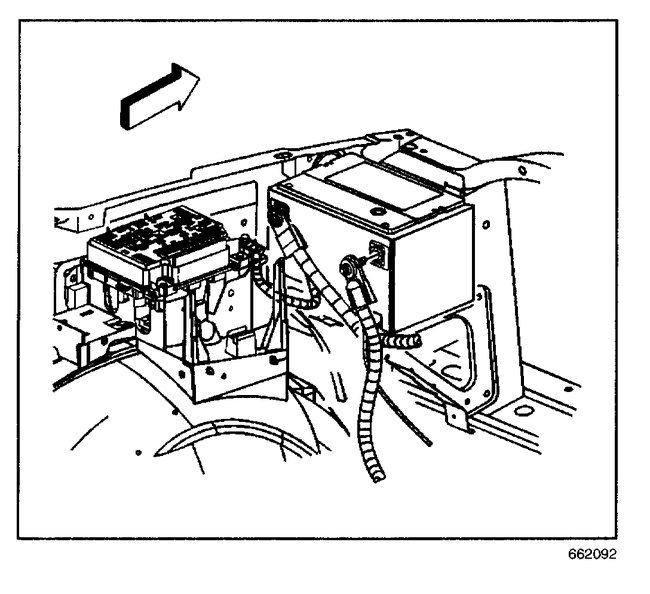 662092