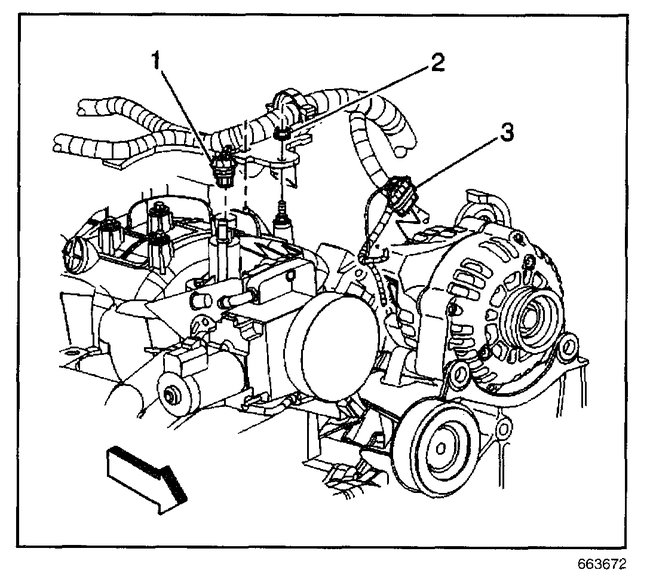 1
2
3
663672