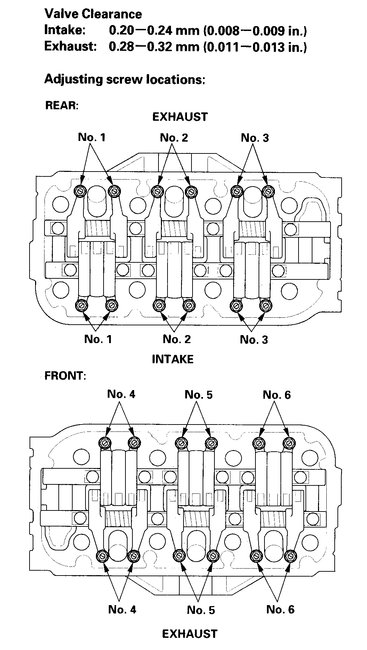 Valve Clearance
Intake: 0.20—0.24 mm (0.008—0.009 in.)
Exhaust: 0.28—0.32 mm (0.011—0.013 in.)

Adjusting screw locations:

REAR:

EXHAUST

No. 1 No. 2 No. 3

No. 1 No. 2 No. 3

INTAKE

FRONT:

No. 4 No. 5 No. 6

No. 4 No. 5 No. 6

EXHAUST