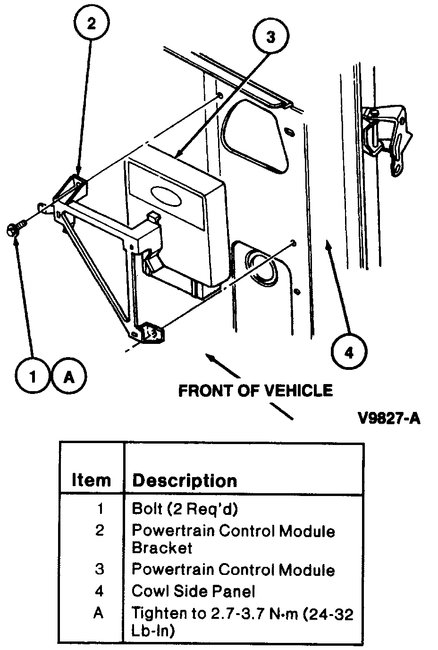 2

3

1 A

4

FRONT OF VEHICLE

V9827-A

| Item | Description |
|---|---|
| 1 | Bolt (2 Req'd) |
| 2 | Powertrain Control Module Bracket |
| 3 | Powertrain Control Module |
| 4 | Cowl Side Panel |
| A | Tighten to 2.7-3.7 N·m (24-32 Lb-In) |