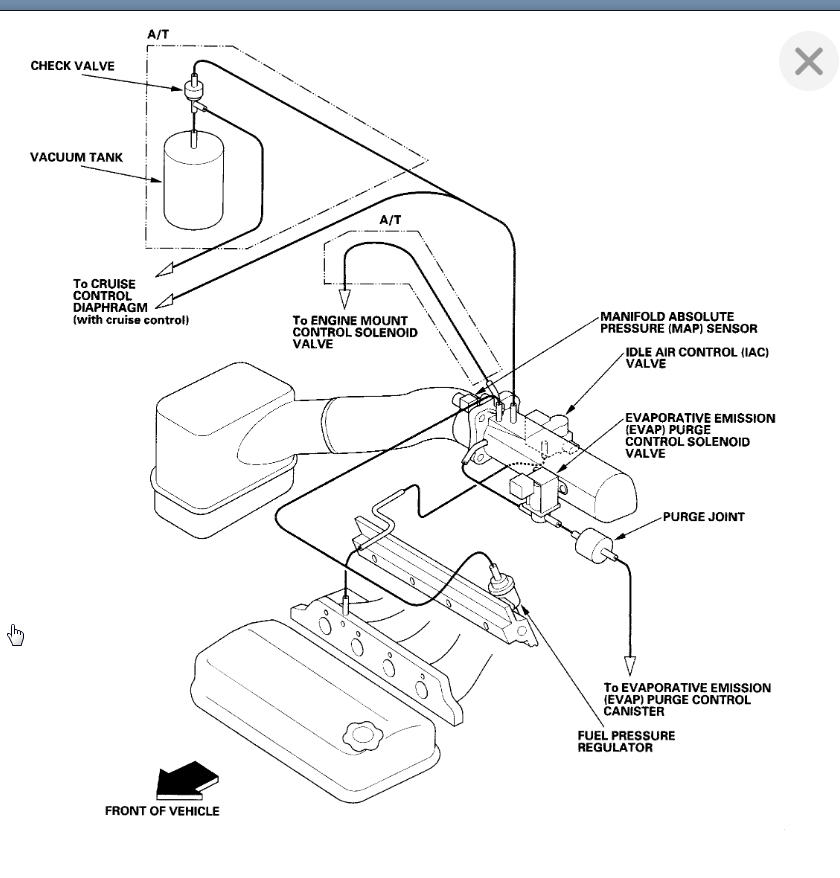 A/T

CHECK VALVE

VACUUM TANK

To CRUISE CONTROL DIAPHRAGM (with cruise control)

A/T

To ENGINE MOUNT CONTROL SOLENOID VALVE

MANIFOLD ABSOLUTE PRESSURE (MAP) SENSOR

IDLE AIR CONTROL (IAC) VALVE

EVAPORATIVE EMISSION (EVAP) PURGE CONTROL SOLENOID VALVE

PURGE JOINT

To EVAPORATIVE EMISSION (EVAP) PURGE CONTROL CANISTER

FUEL PRESSURE REGULATOR

FRONT OF VEHICLE