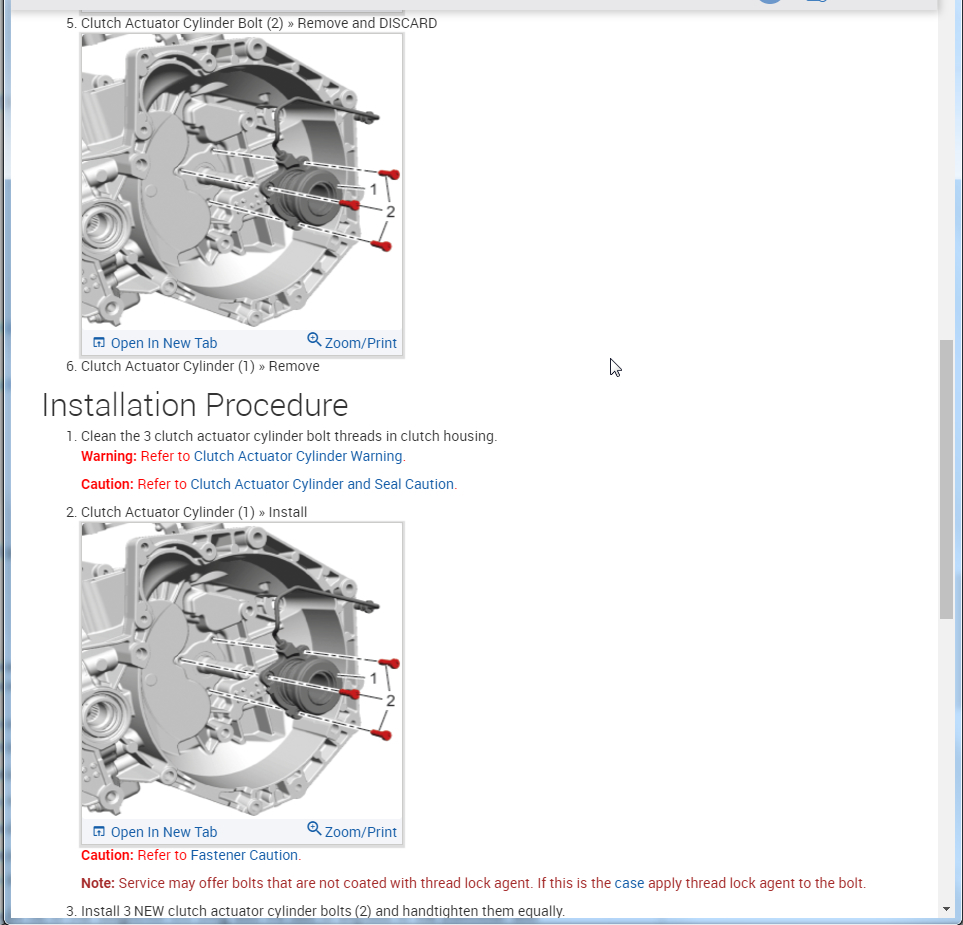 5. Clutch Actuator Cylinder Bolt (2) » Remove and DISCARD

1
2

Open In New Tab
Zoom/Print

6. Clutch Actuator Cylinder (1) » Remove

Installation Procedure

1. Clean the 3 clutch actuator cylinder bolt threads in clutch housing.
Warning: Refer to Clutch Actuator Cylinder Warning.

Caution: Refer to Clutch Actuator Cylinder and Seal Caution.

2. Clutch Actuator Cylinder (1) » Install

1
2

Open In New Tab
Zoom/Print

Caution: Refer to Fastener Caution.

Note: Service may offer bolts that are not coated with thread lock agent. If this is the case apply thread lock agent to the bolt.

3. Install 3 NEW clutch actuator cylinder bolts (2) and handtighten them equally.