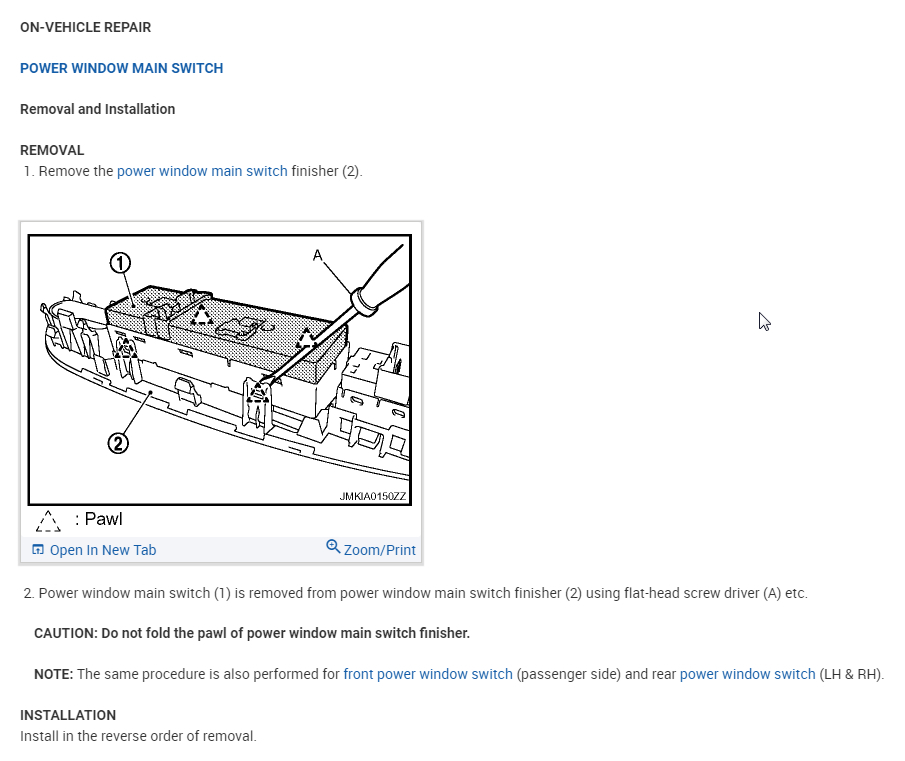 ON-VEHICLE REPAIR

POWER WINDOW MAIN SWITCH

Removal and Installation

REMOVAL
1. Remove the power window main switch finisher (2).

①
A
②
JMKIA0150ZZ
: Pawl
Open In New Tab
Zoom/Print

2. Power window main switch (1) is removed from power window main switch finisher (2) using flat-head screw driver (A) etc.

CAUTION: Do not fold the pawl of power window main switch finisher.

NOTE: The same procedure is also performed for front power window switch (passenger side) and rear power window switch (LH & RH).

INSTALLATION
Install in the reverse order of removal.