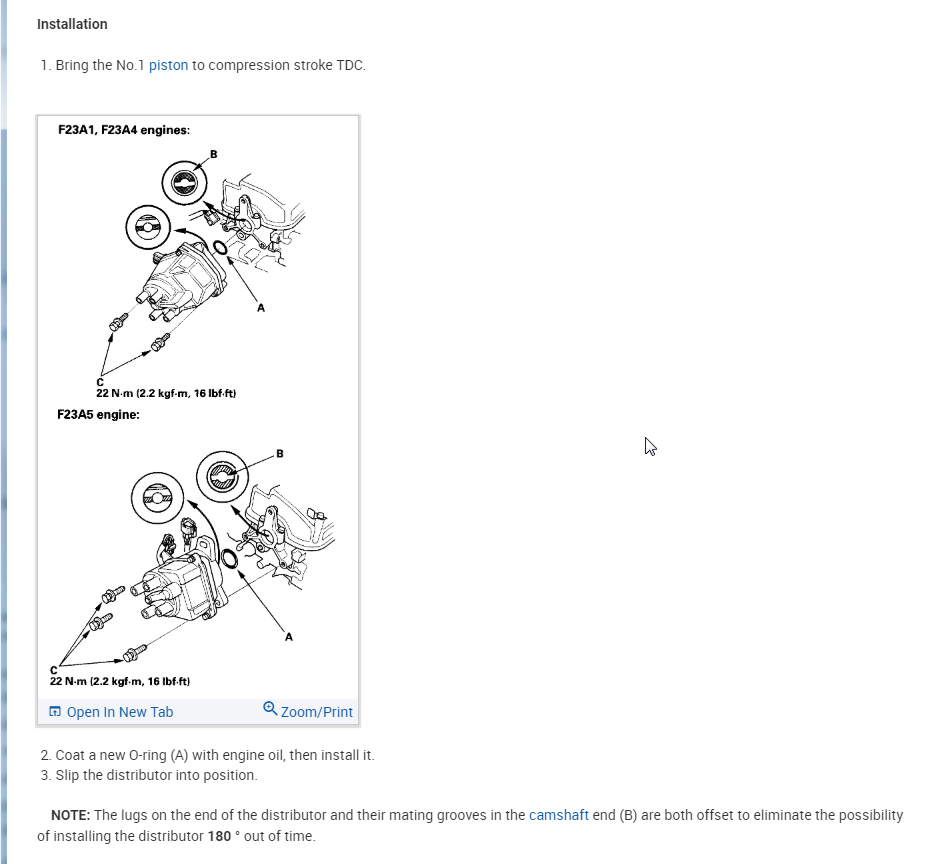 Installation

1. Bring the No.1 piston to compression stroke TDC.

F23A1, F23A4 engines:

B

A

C
22 N·m (2.2 kgf·m, 16 lbf·ft)

F23A5 engine:

B

A

C
22 N·m (2.2 kgf·m, 16 lbf·ft)

Open In New Tab

Zoom/Print

2. Coat a new O-ring (A) with engine oil, then install it.
3. Slip the distributor into position.

NOTE: The lugs on the end of the distributor and their mating grooves in the camshaft end (B) are both offset to eliminate the possibility of installing the distributor 180 ° out of time.