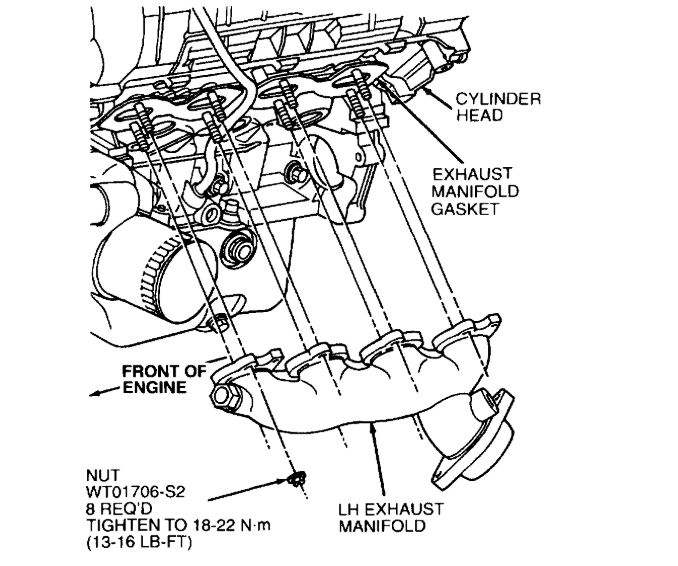 CYLINDER HEAD

EXHAUST MANIFOLD GASKET

FRONT OF ENGINE

NUT
WT01706-S2
8 REQ'D
TIGHTEN TO 18-22 N·m
(13-16 LB-FT)

LH EXHAUST MANIFOLD