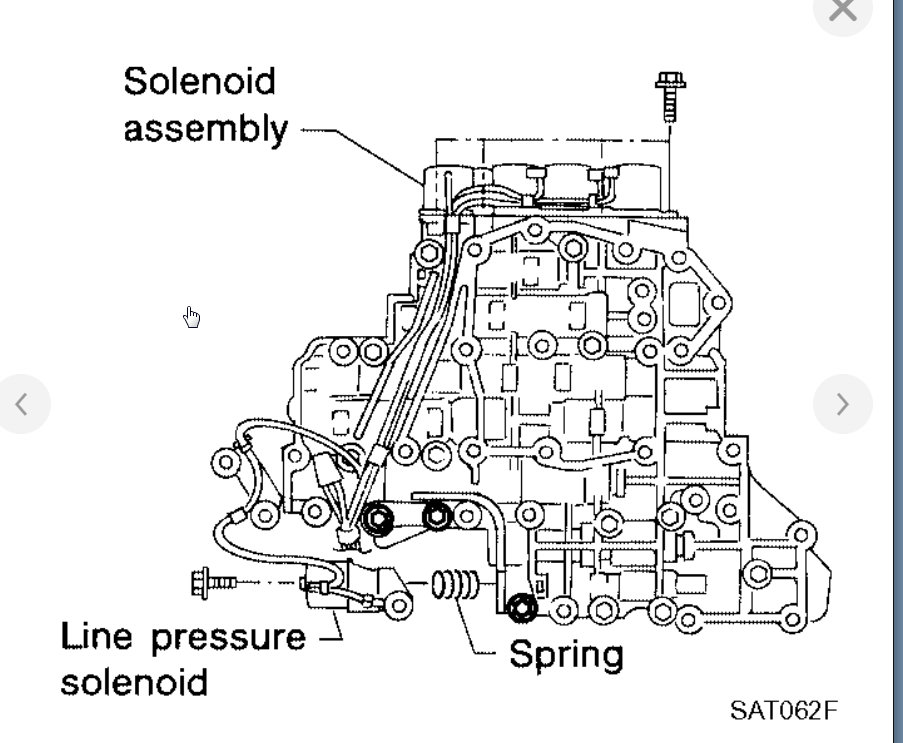 Solenoid assembly

Line pressure solenoid

Spring

SAT062F