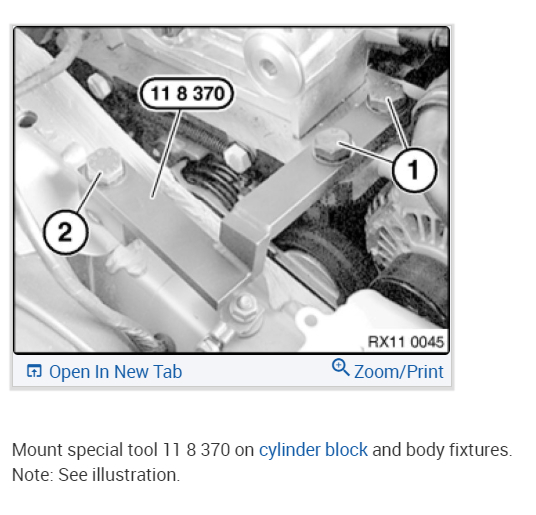 11 8 370

1

2

RX11 0045

Open In New Tab

Zoom/Print

Mount special tool 11 8 370 on cylinder block and body fixtures.
Note: See illustration.