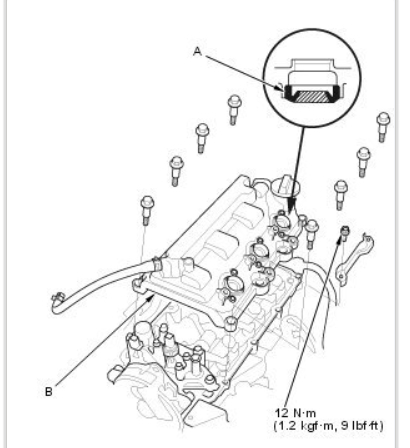 A

B

12 N·m
(1.2 kgf·m, 9 lbf·ft)