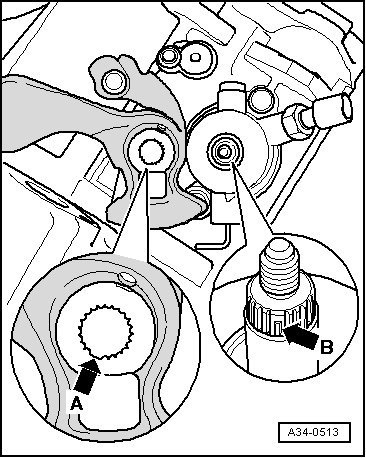 A

B

A34-0513