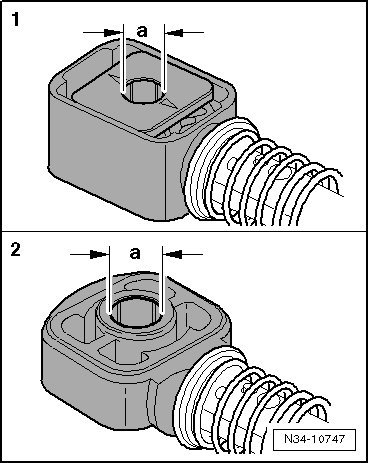 1

a

2

a

N34-10747