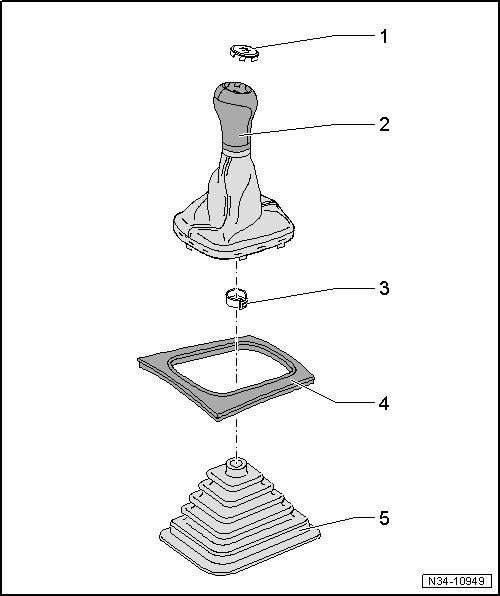 1

2

3

4

5

N34-10949