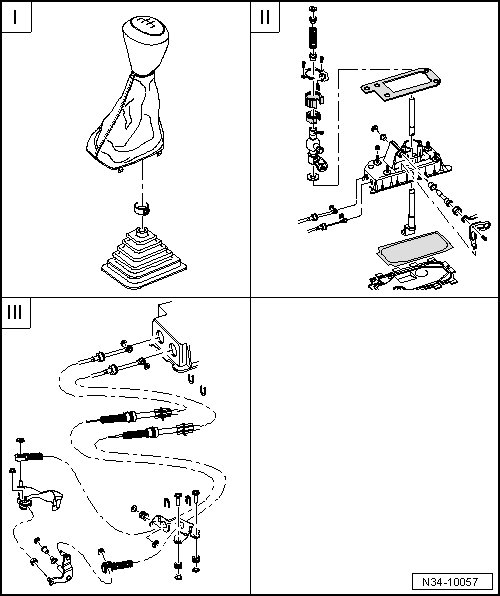 I

II

III

N34-10057