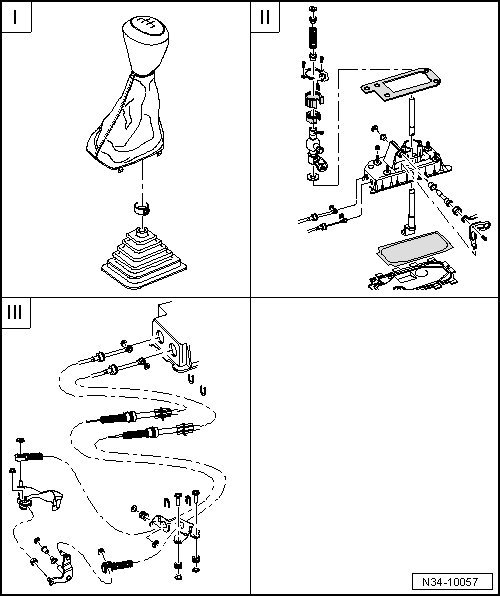 I

II

III

N34-10057