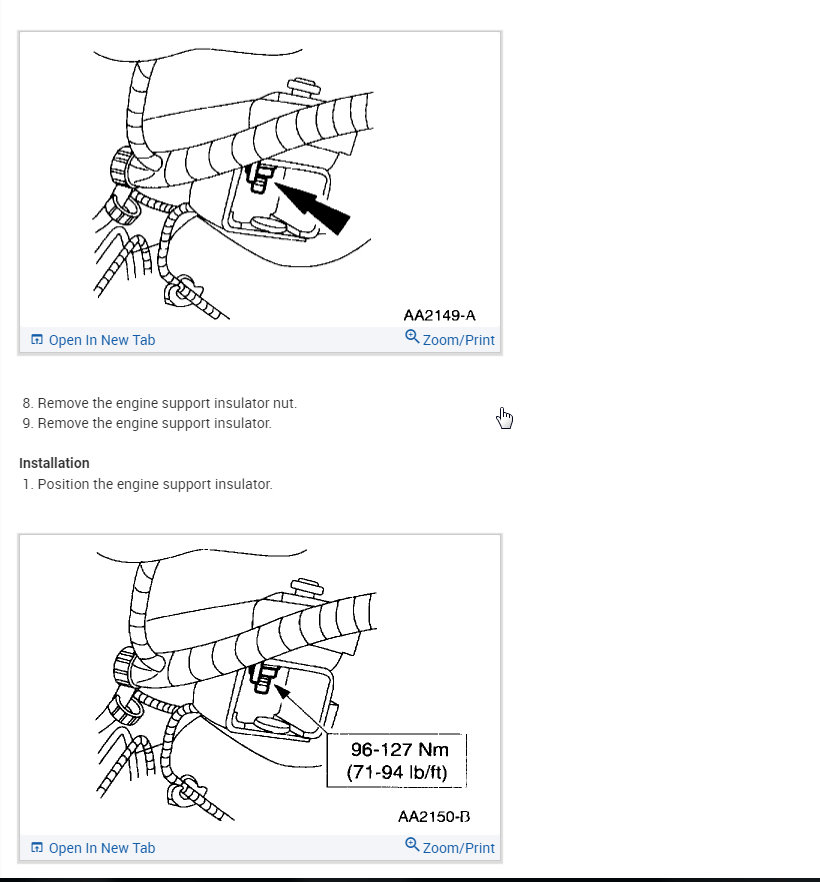 AA2149-A

Open In New Tab

Zoom/Print

8. Remove the engine support insulator nut.
9. Remove the engine support insulator.

Installation
1. Position the engine support insulator.

96-127 Nm
(71-94 lb/ft)

AA2150-B

Open In New Tab

Zoom/Print