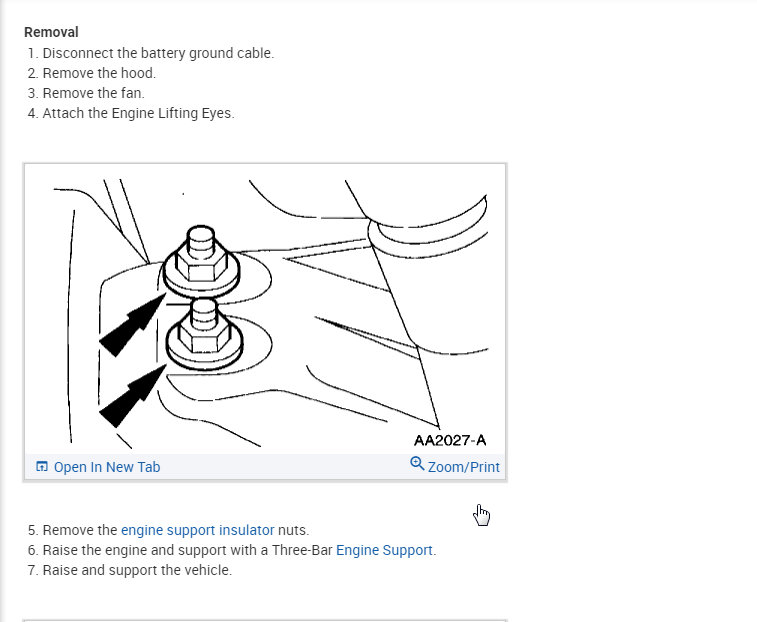 Removal
1. Disconnect the battery ground cable.
2. Remove the hood.
3. Remove the fan.
4. Attach the Engine Lifting Eyes.

AA2027-A

Open In New Tab Zoom/Print

5. Remove the engine support insulator nuts.
6. Raise the engine and support with a Three-Bar Engine Support.
7. Raise and support the vehicle.